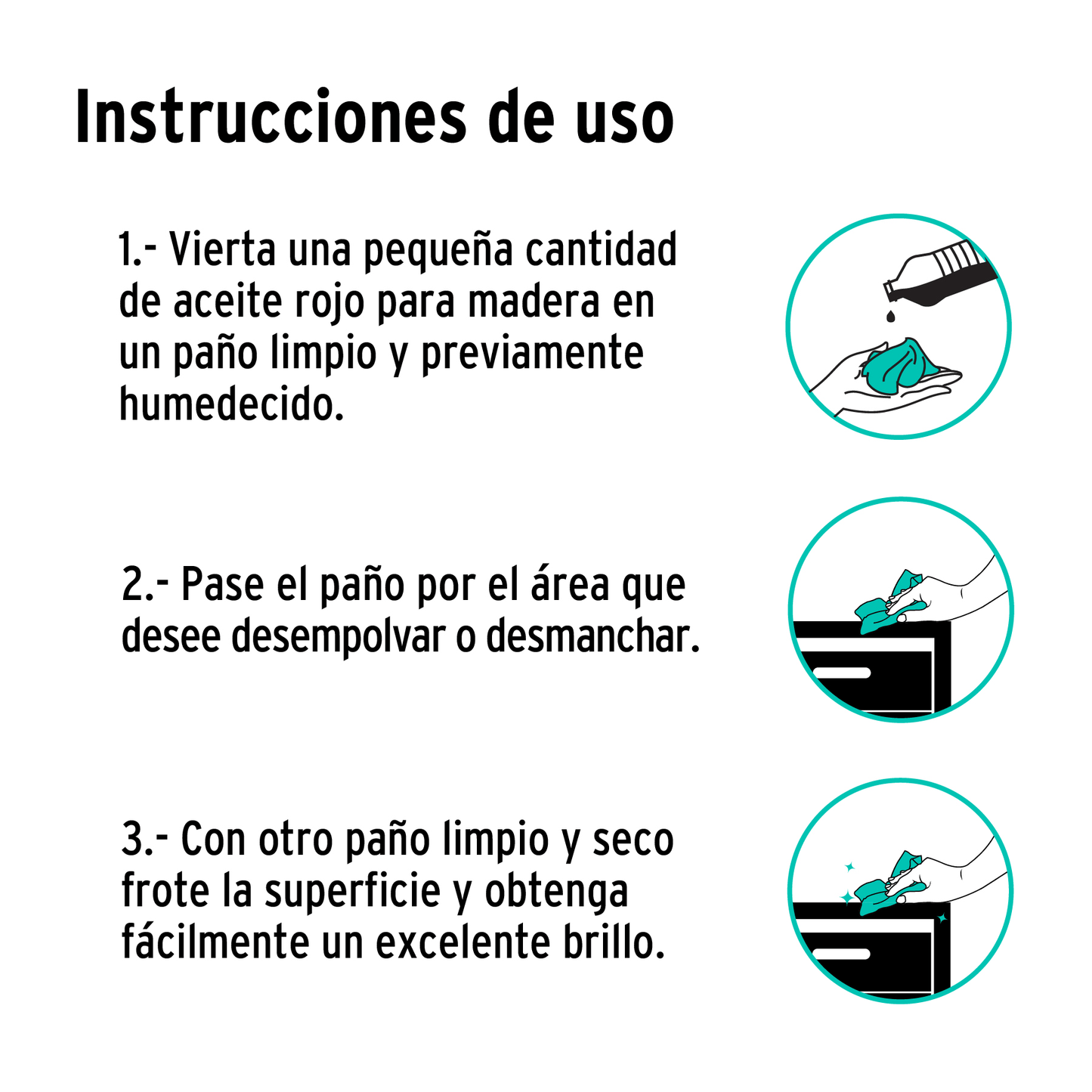 Instrucciones de uso

1.- Vierta una pequeña cantidad de aceite rojo para madera en un paño limpio y previamente humedecido.

2.- Pase el paño por el área que desee desempolvar o desmanchar.

3.- Con otro paño limpio y seco frote la superficie y obtenga fácilmente un excelente brillo.