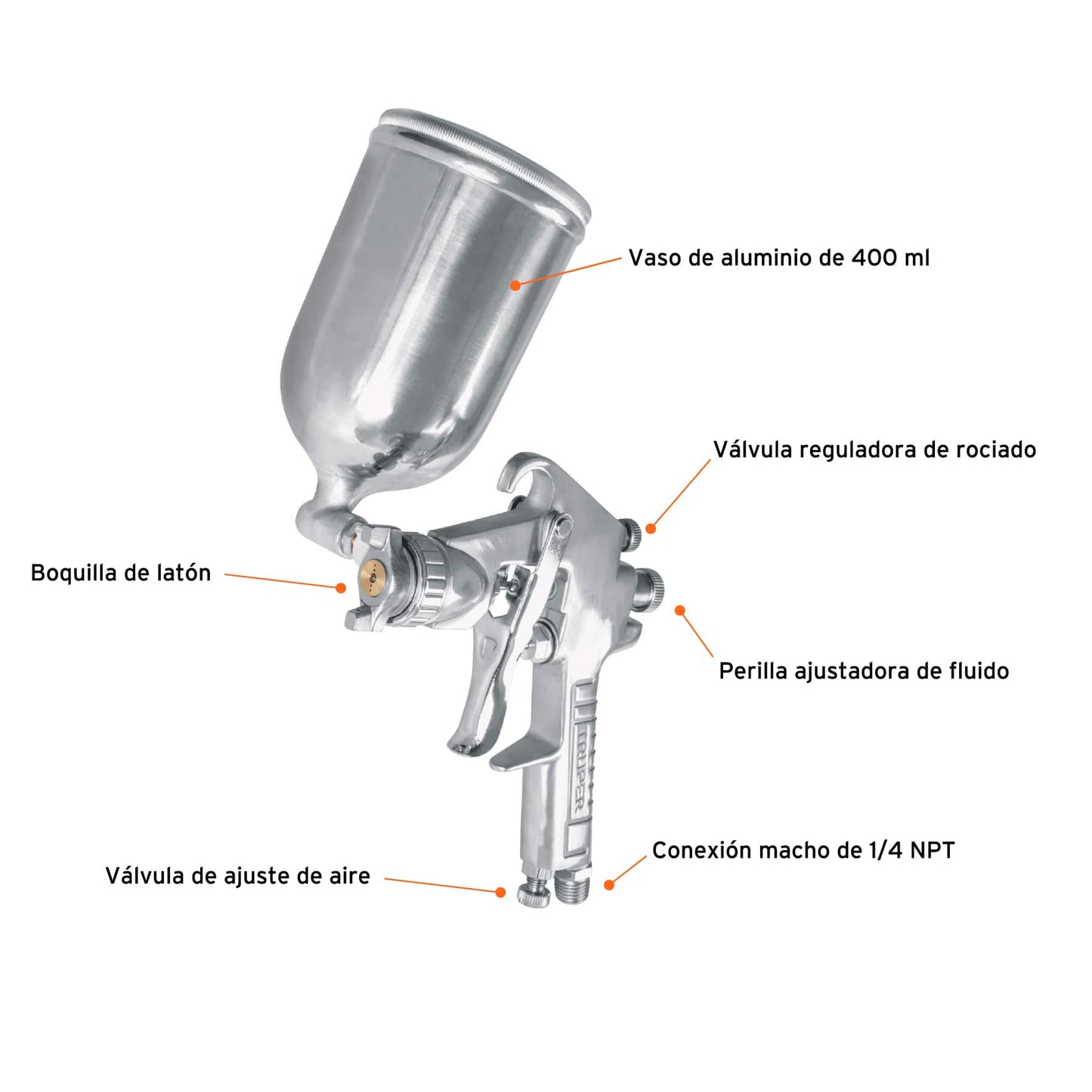 Vaso de aluminio de 400 ml

Válvula reguladora de rociado

Boquilla de latón

Perilla ajustadora de fluido

TRUPER

Conexión macho de 1/4 NPT

Válvula de ajuste de aire