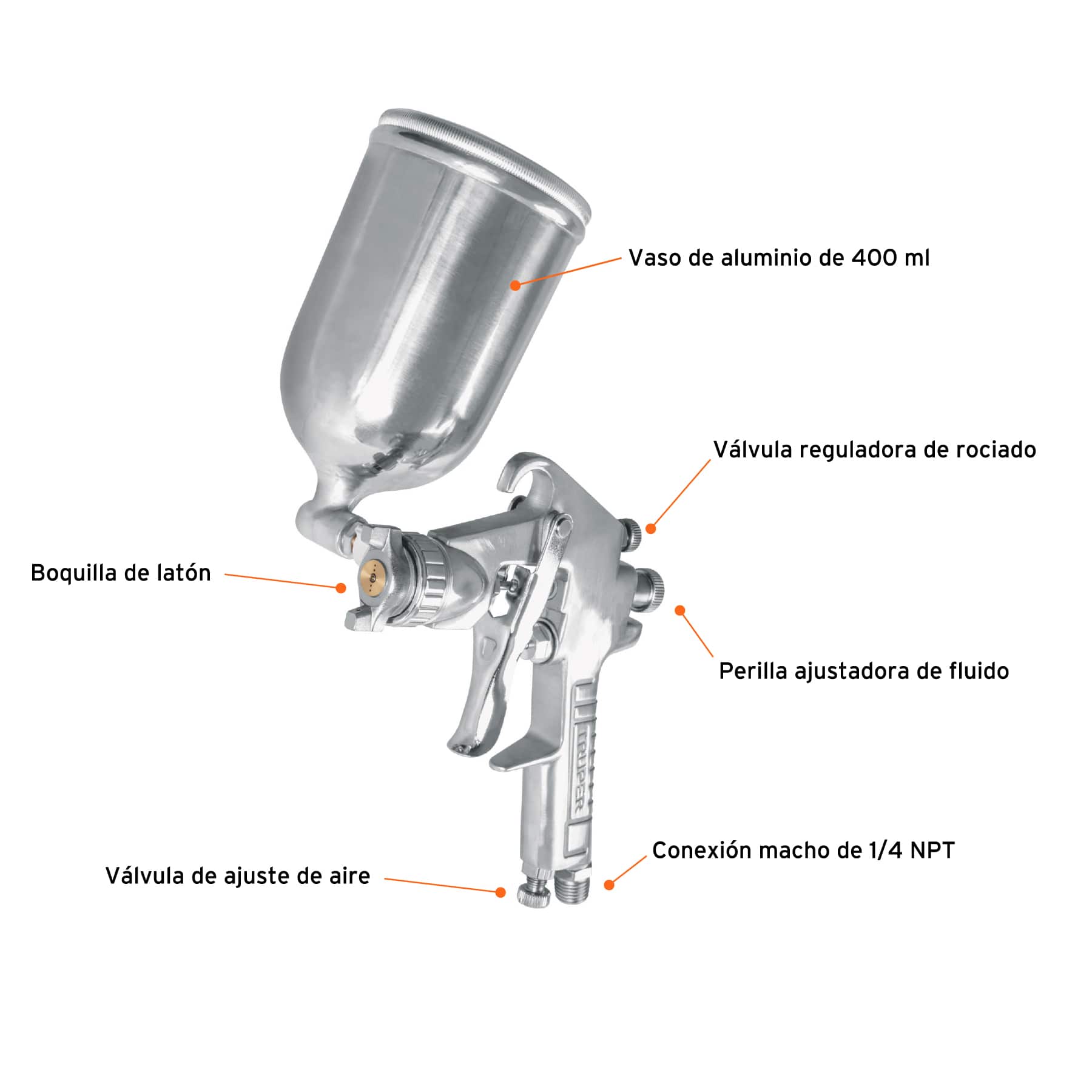 Vaso de aluminio de 400 ml

Válvula reguladora de rociado

Boquilla de latón

Perilla ajustadora de fluido

TRUPER

Conexión macho de 1/4 NPT

Válvula de ajuste de aire