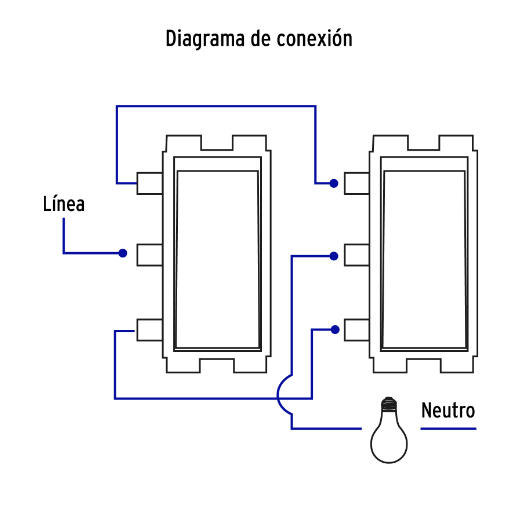 Diagrama de conexión

Línea

Neutro