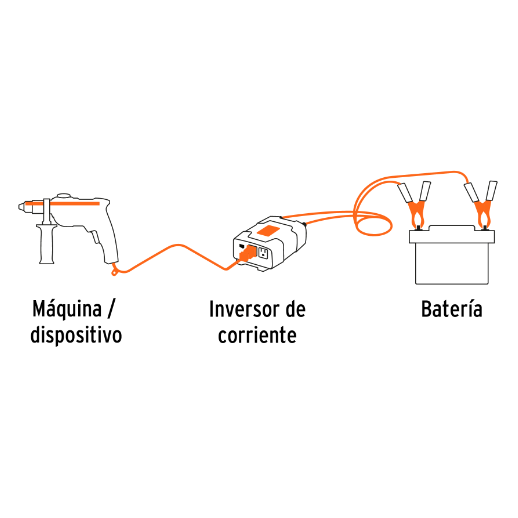 Máquina / dispositivo

Inversor de corriente

Batería