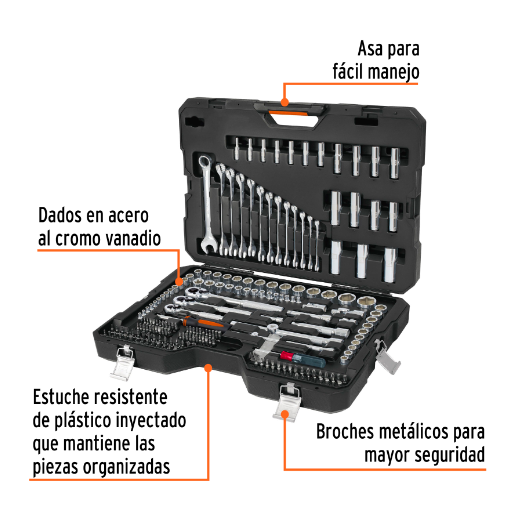 Asa para fácil manejo

Dados en acero al cromo vanadio

Estuche resistente de plástico inyectado que mantiene las piezas organizadas

Broches metálicos para mayor seguridad