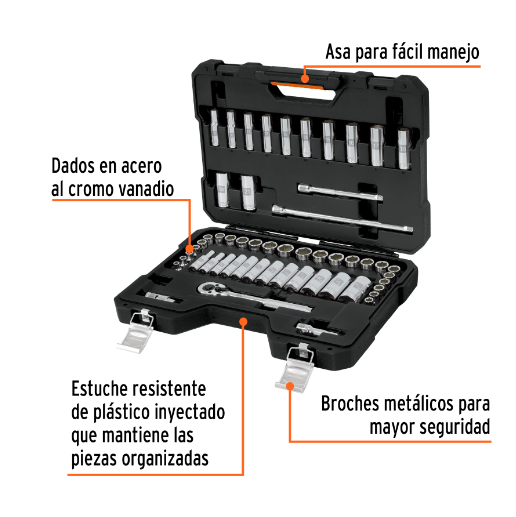 Asa para fácil manejo

Dados en acero al cromo vanadio

Estuche resistente de plástico inyectado que mantiene las piezas organizadas

Broches metálicos para mayor seguridad