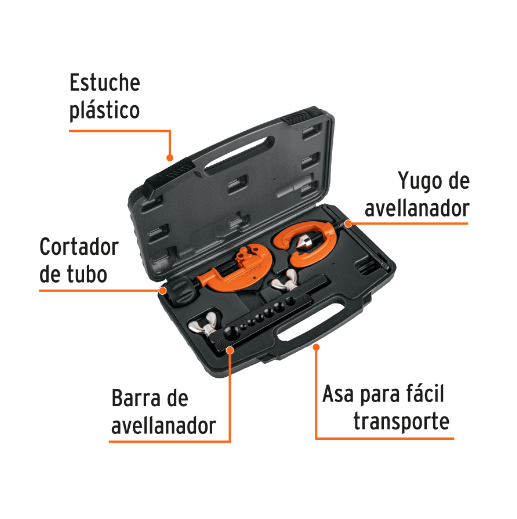 Estuche plástico

Yugo de avellanador

Cortador de tubo

Barra de avellanador

Asa para fácil transporte