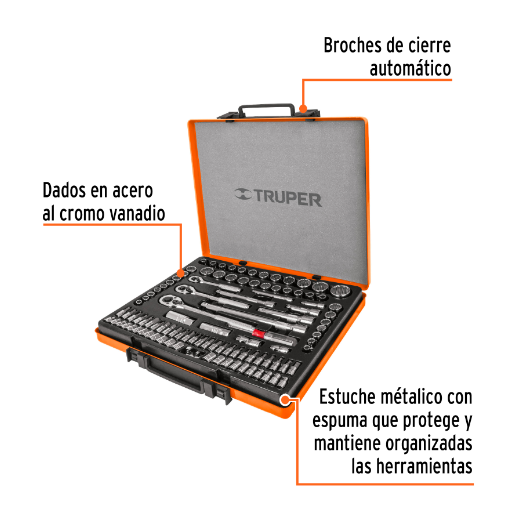 Broches de cierre automático

Dados en acero al cromo vanadio

TRUPER

Estuche métalico con espuma que protege y mantiene organizadas las herramientas