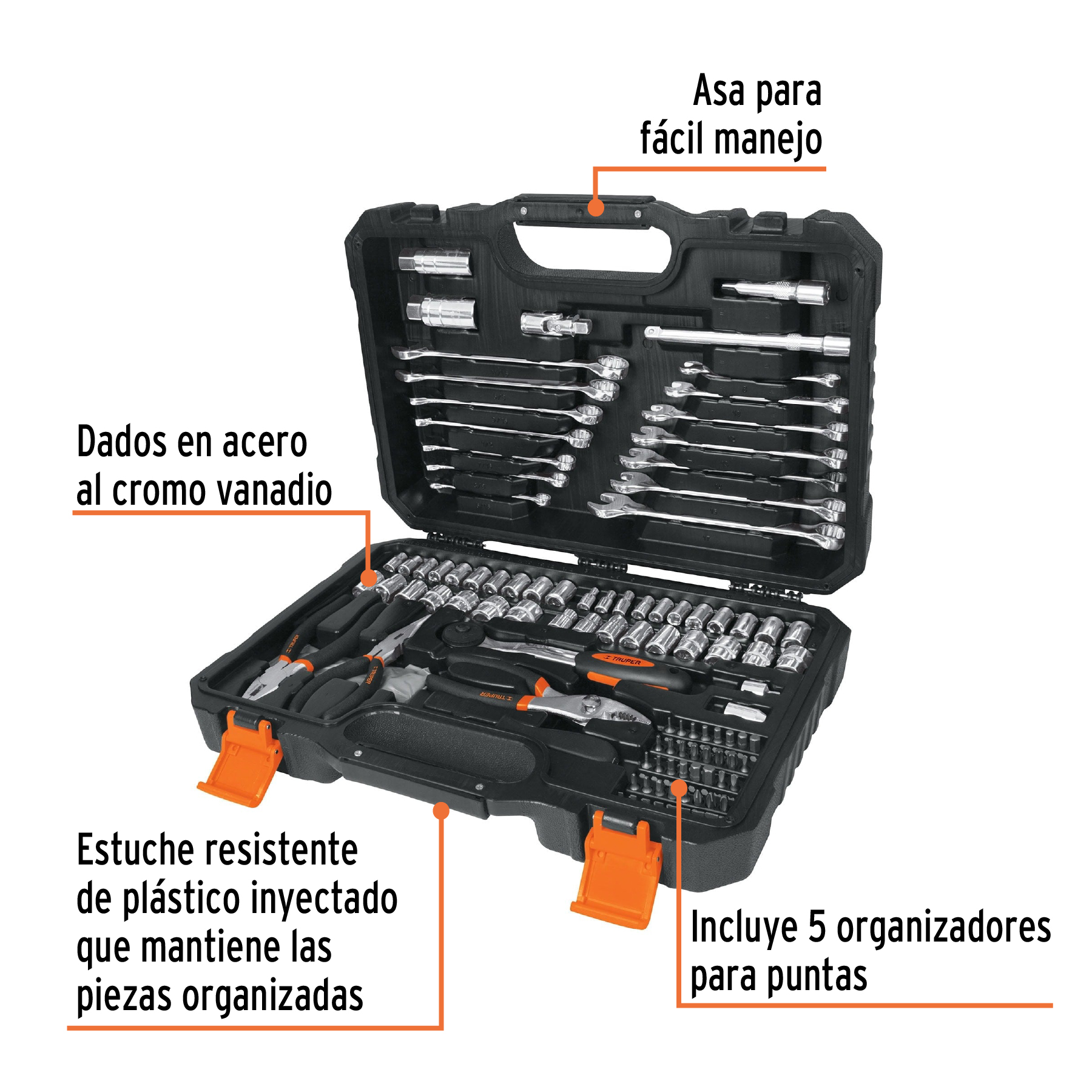 Asa para fácil manejo

Dados en acero al cromo vanadio

TRUPER

TRUPER

TRUPER

TRUPER

Estuche resistente de plástico inyectado que mantiene las piezas organizadas

Incluye 5 organizadores para puntas