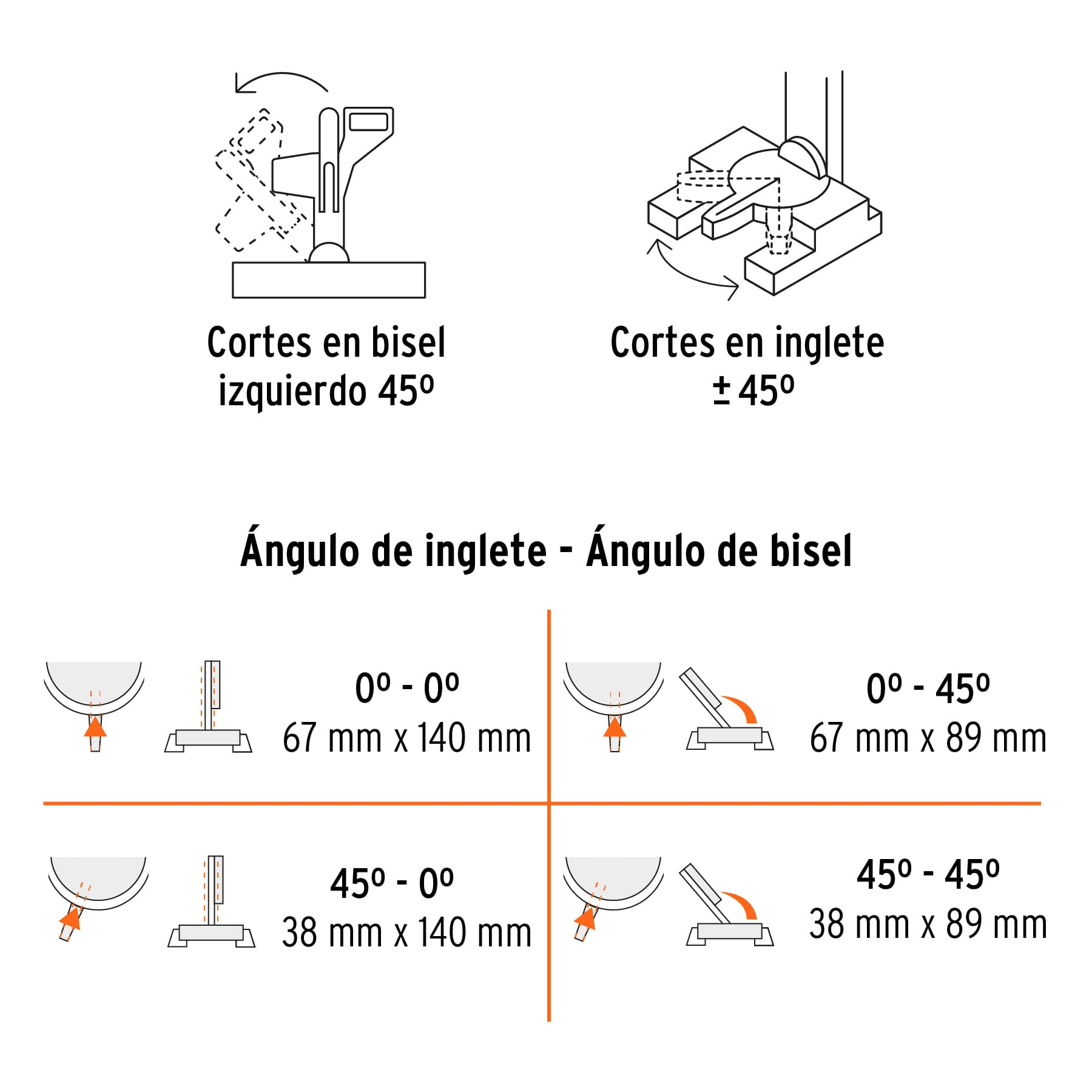 Cortes en bisel izquierdo 45º

Cortes en inglete ± 45º

Ángulo de inglete - Ángulo de bisel

0º - 0º
67 mm x 140 mm

0º - 45º
67 mm x 89 mm

45º - 0º
38 mm x 140 mm

45º - 45º
38 mm x 89 mm