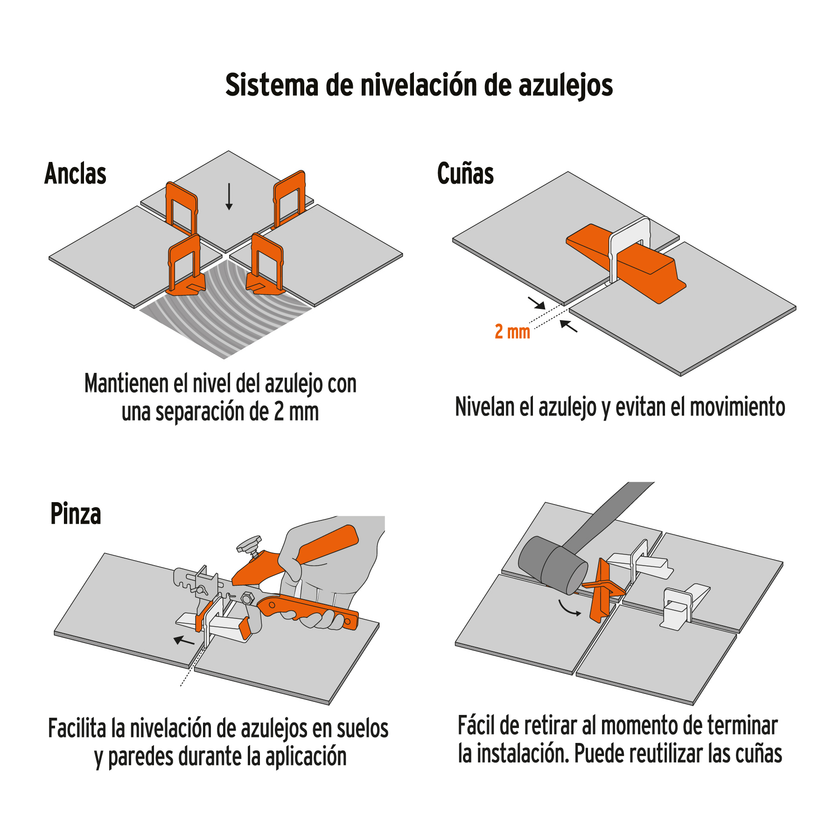 Sistema de nivelación de azulejos

Anclas

Mantienen el nivel del azulejo con una separación de 2 mm

Cuñas

2 mm

Nivelan el azulejo y evitan el movimiento

Pinza

Facilita la nivelación de azulejos en suelos y paredes durante la aplicación

Fácil de retirar al momento de terminar la instalación. Puede reutilizar las cuñas