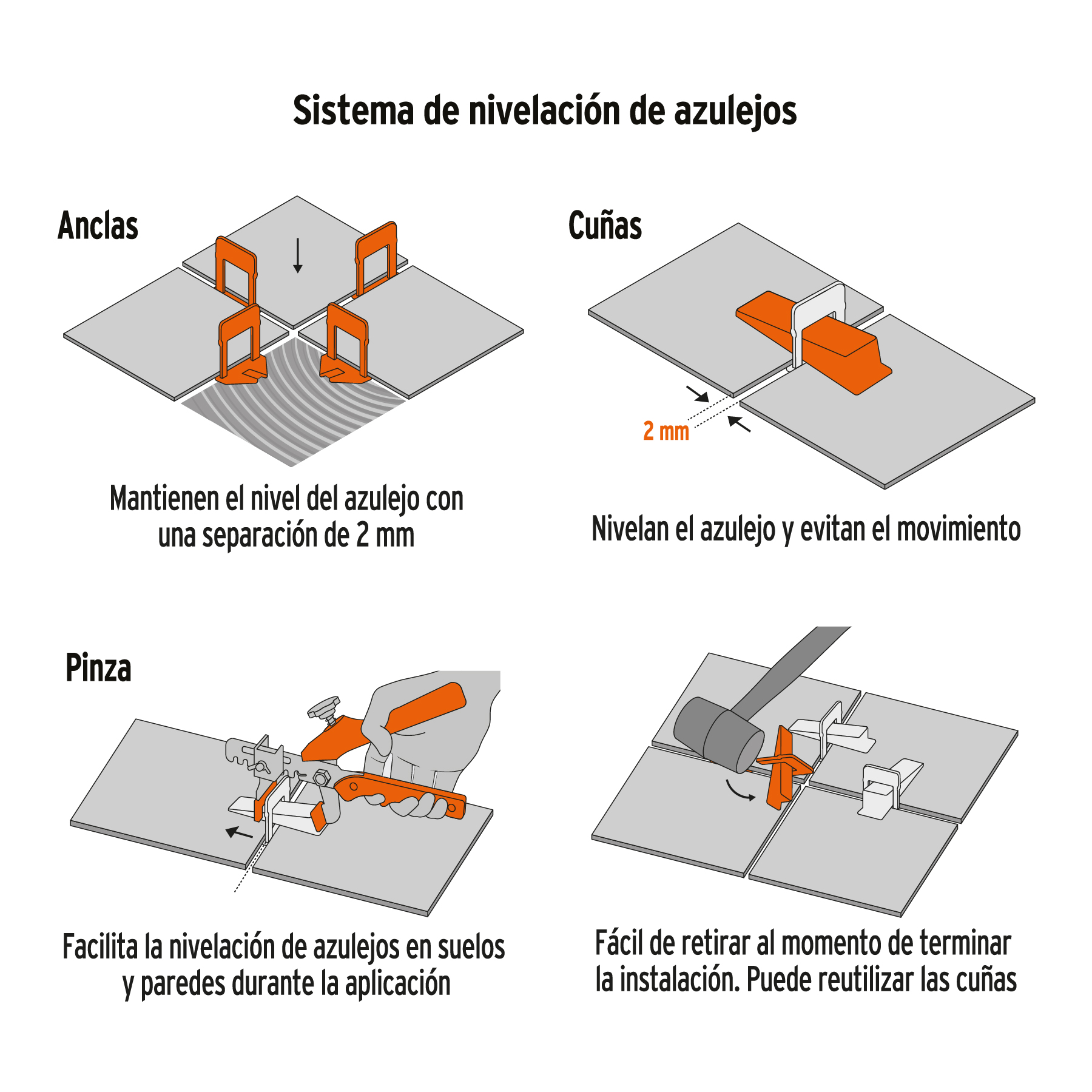 Sistema de nivelación de azulejos

Anclas

Mantienen el nivel del azulejo con una separación de 2 mm

Cuñas

2 mm

Nivelan el azulejo y evitan el movimiento

Pinza

Facilita la nivelación de azulejos en suelos y paredes durante la aplicación

Fácil de retirar al momento de terminar la instalación. Puede reutilizar las cuñas