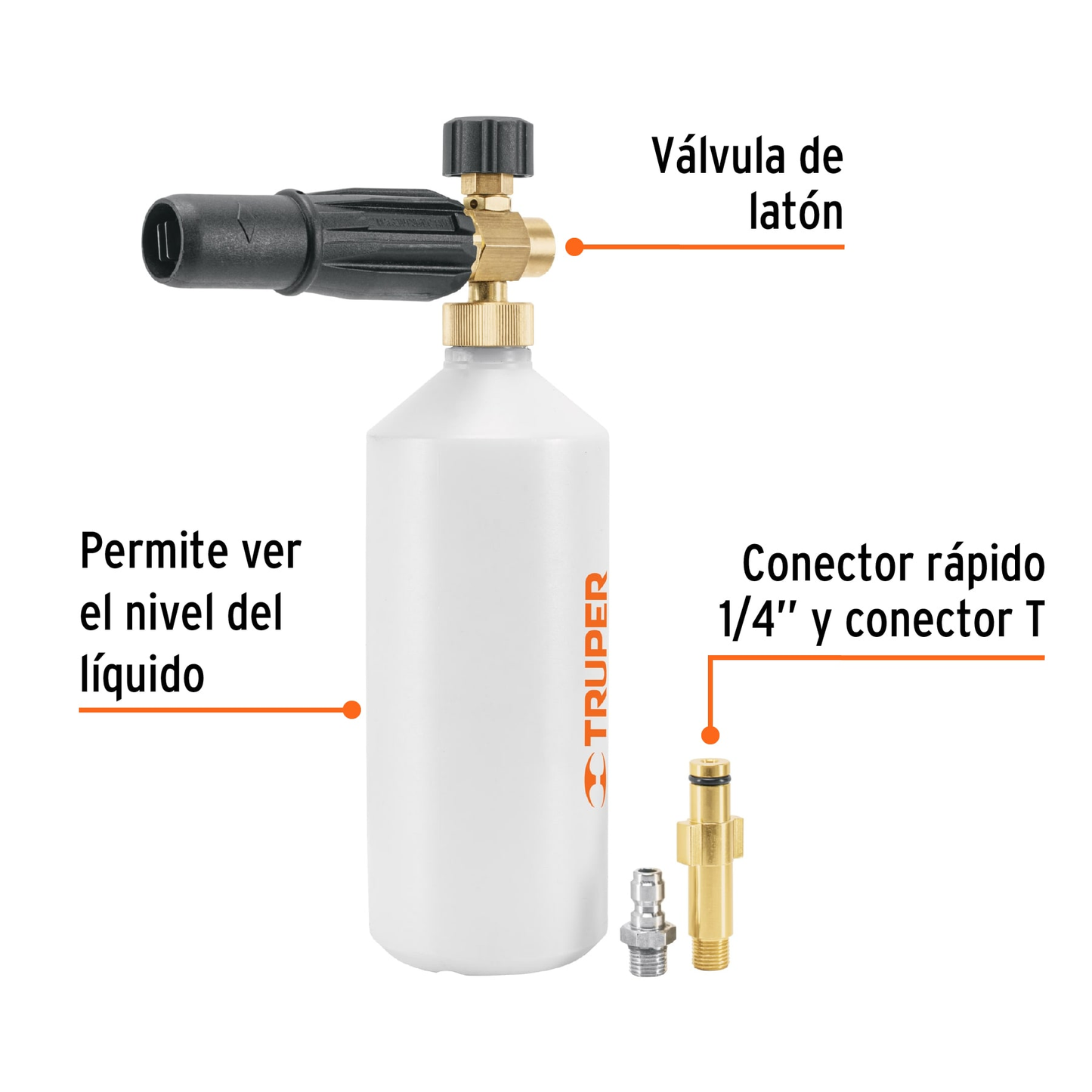 Válvula de latón

Permite ver el nivel del líquido

TRUPER

Conector rápido 1/4" y conector T