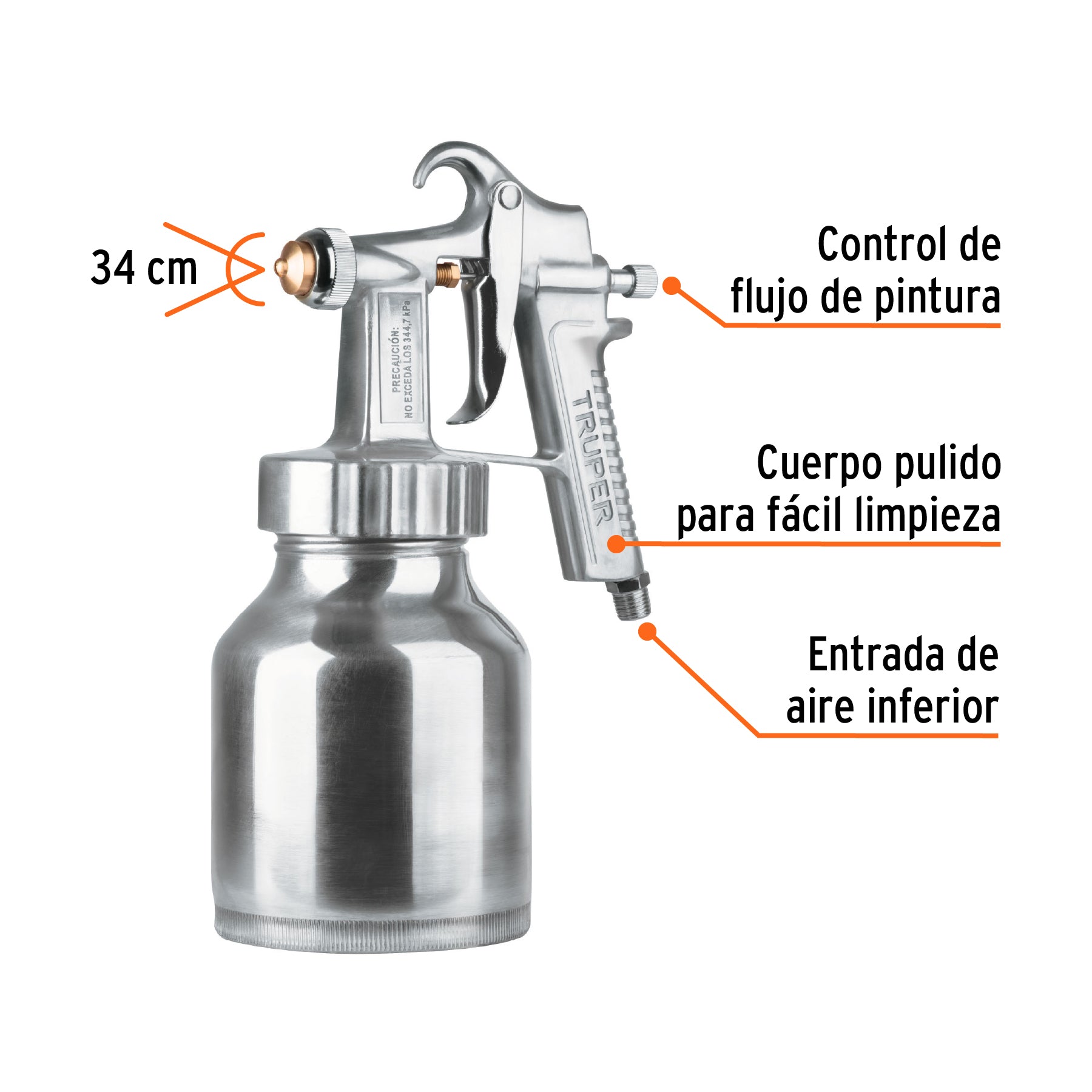 34 cm

PRECAUCIÓN:
NO EXCEDA LOS 344,7 kPa

TRUPER

Control de flujo de pintura

Cuerpo pulido para fácil limpieza

Entrada de aire inferior