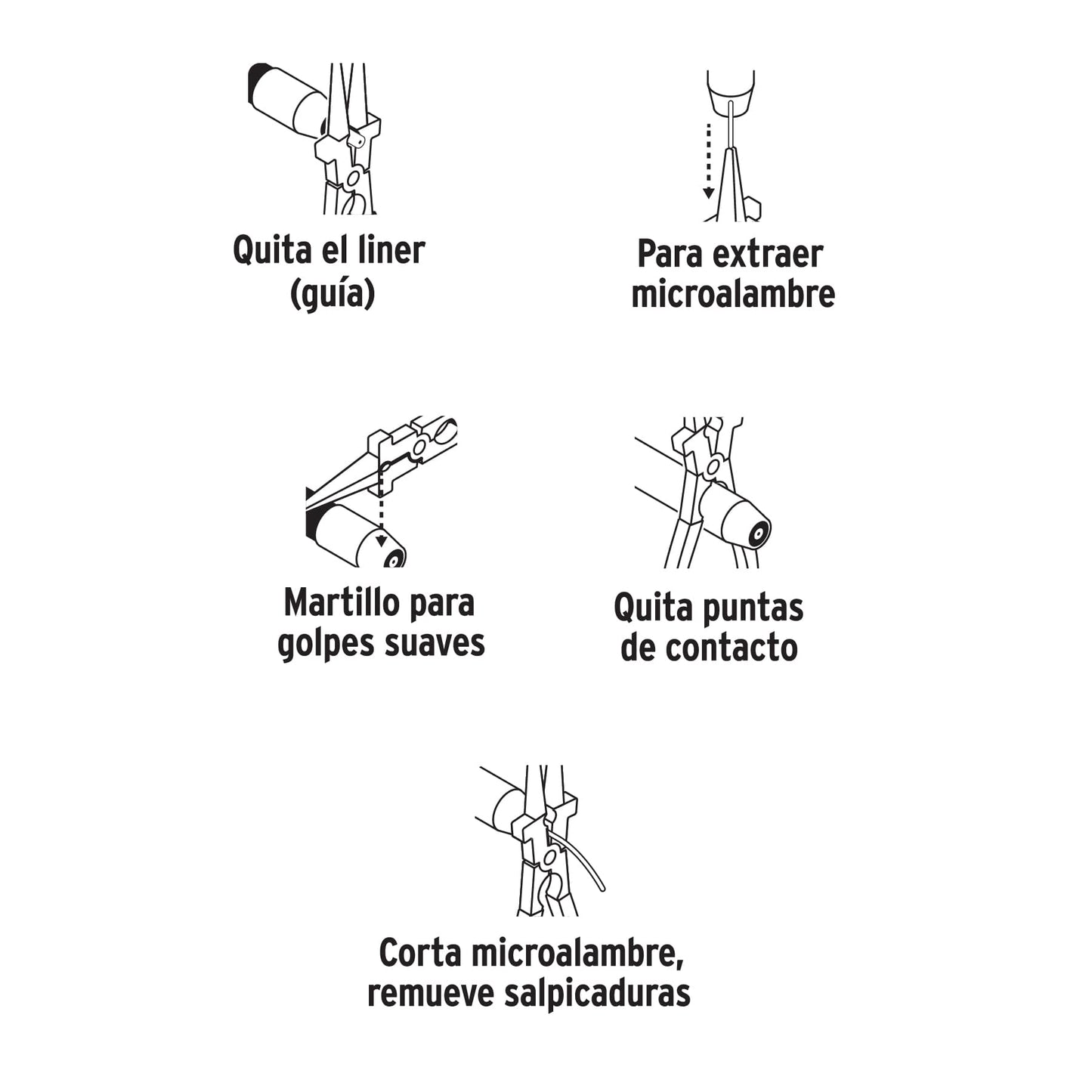 Quita el liner (guía)

Para extraer microalambre

Martillo para golpes suaves

Quita puntas de contacto

Corta microalambre, remueve salpicaduras