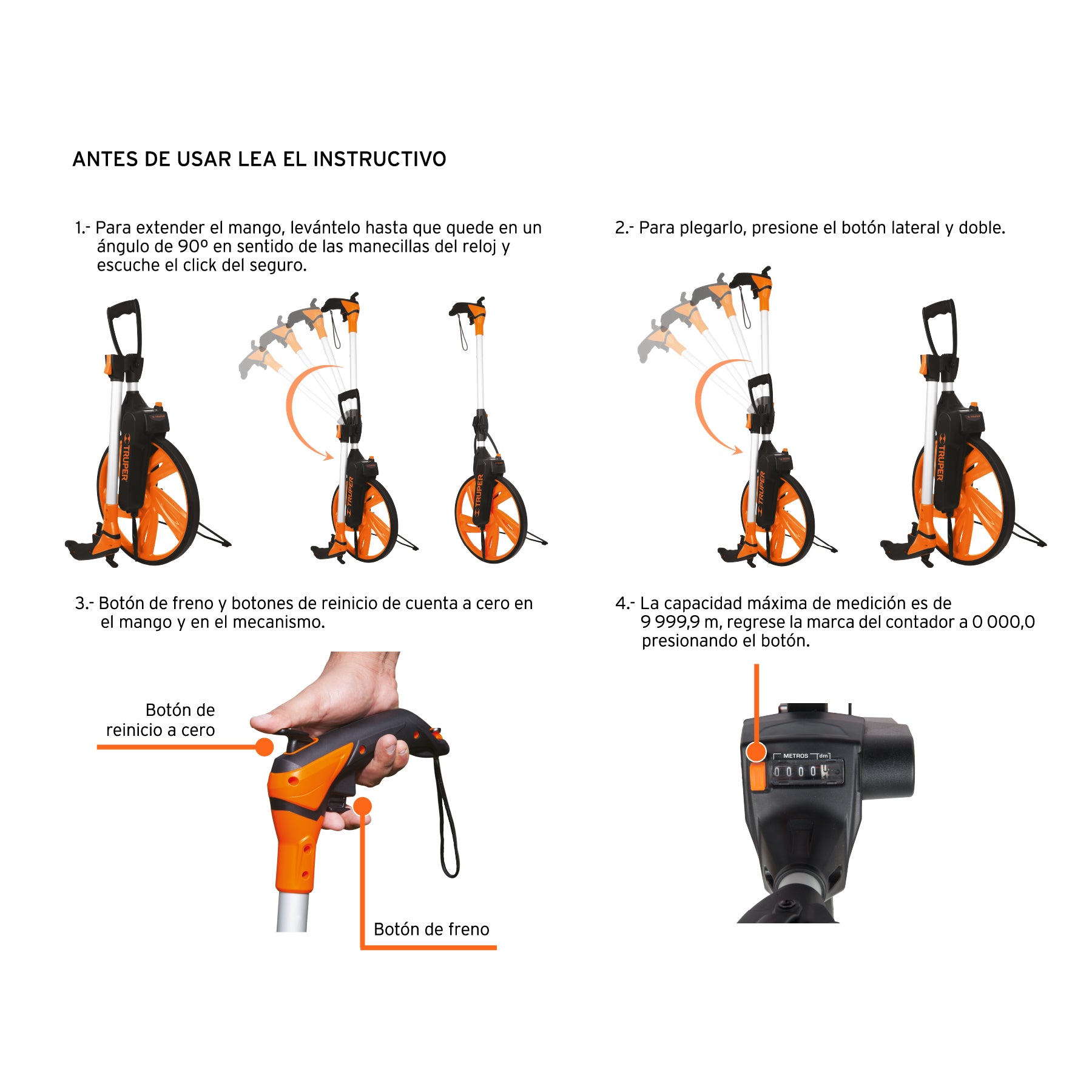 ANTES DE USAR LEA EL INSTRUCTIVO

1.- Para extender el mango, levántelo hasta que quede en un ángulo de 90º en sentido de las manecillas del reloj y escuche el click del seguro.

TRUPER

TRUPER

TRUPER

2.- Para plegarlo, presione el botón lateral y doble.

TRUPER

TRUPER

3.- Botón de freno y botones de reinicio de cuenta a cero en el mango y en el mecanismo.

Botón de reinicio a cero

Botón de freno

4.- La capacidad máxima de medición es de 9 999,9 m, regrese la marca del contador a 0 000,0 presionando el botón.

METROS dm

0 0 0 0