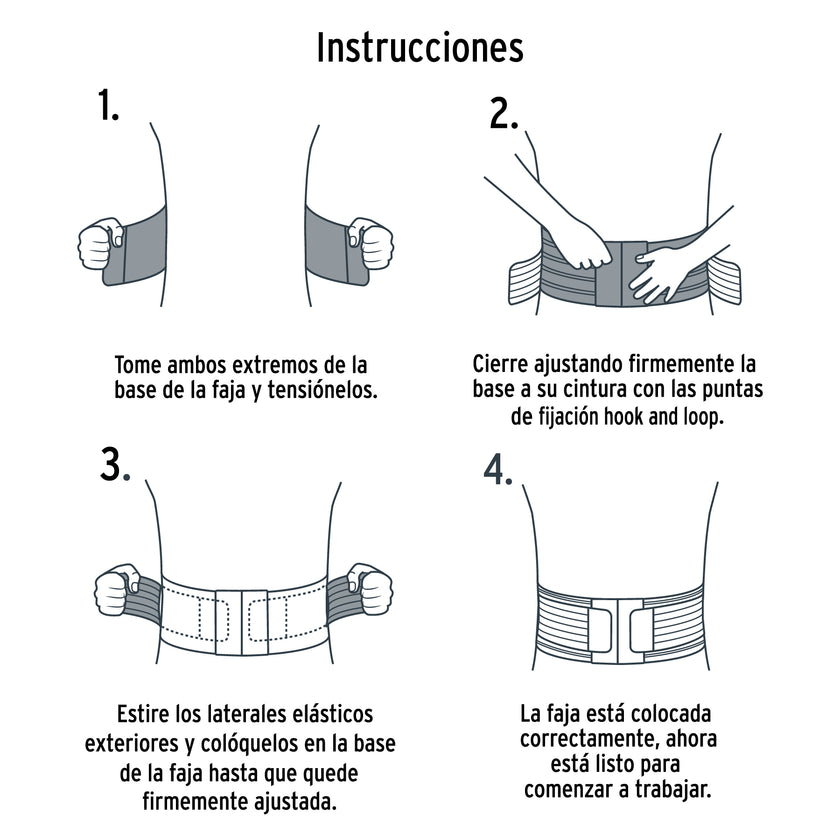 Instrucciones

1.

Tome ambos extremos de la base de la faja y tensiónelos.

2.

Cierre ajustando firmemente la base a su cintura con las puntas de fijación hook and loop.

3.

Estire los laterales elásticos exteriores y colóquelos en la base de la faja hasta que quede firmemente ajustada.

4.

La faja está colocada correctamente, ahora está listo para comenzar a trabajar.