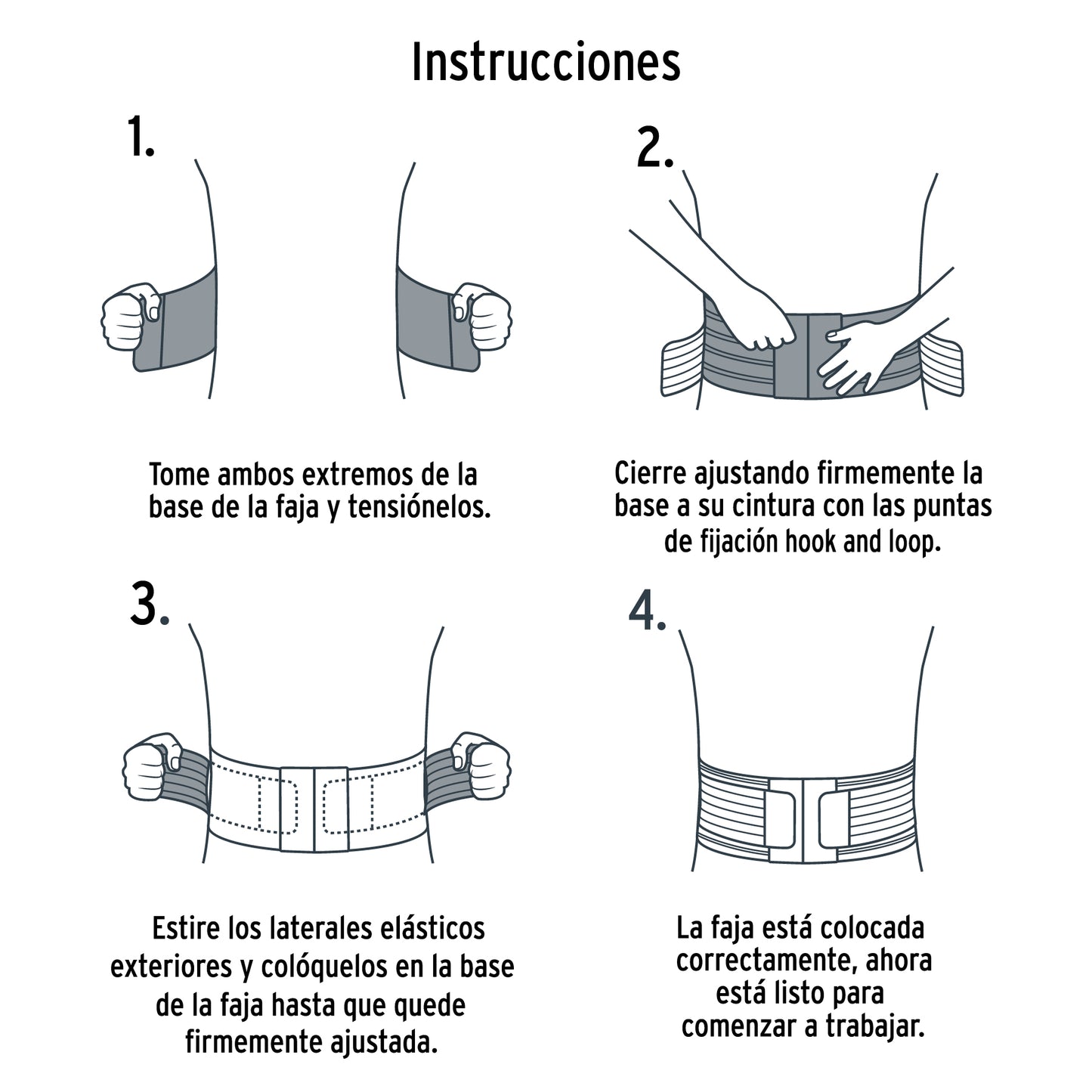 Instrucciones

1.

Tome ambos extremos de la base de la faja y tensiónelos.

2.

Cierre ajustando firmemente la base a su cintura con las puntas de fijación hook and loop.

3.

Estire los laterales elásticos exteriores y colóquelos en la base de la faja hasta que quede firmemente ajustada.

4.

La faja está colocada correctamente, ahora está listo para comenzar a trabajar.