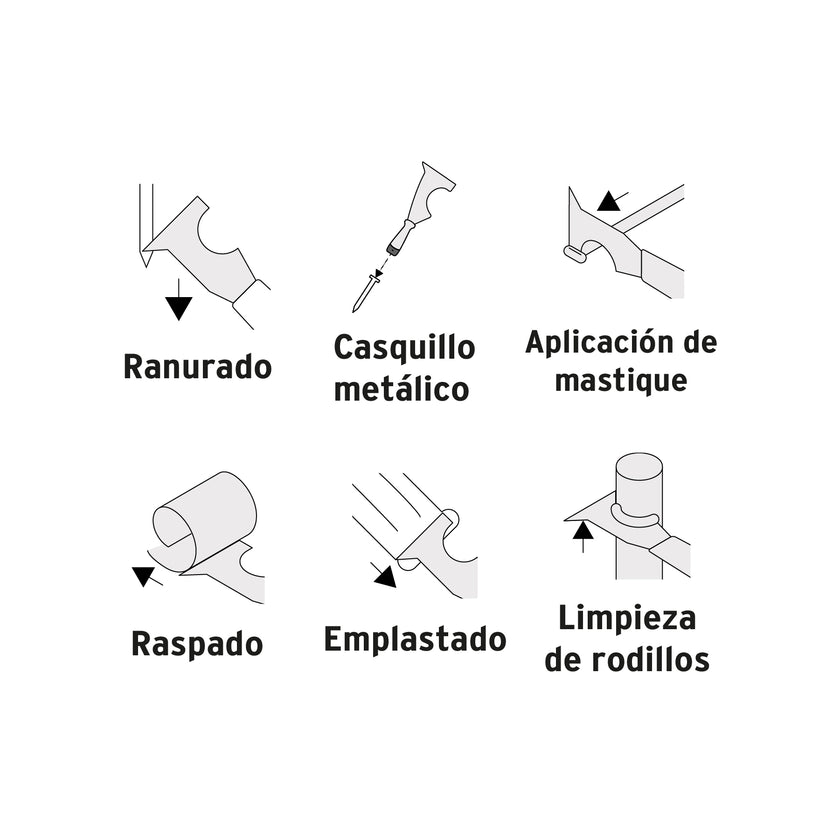 Ranurado

Casquillo metálico

Aplicación de mastique

Raspado

Emplastado

Limpieza de rodillos