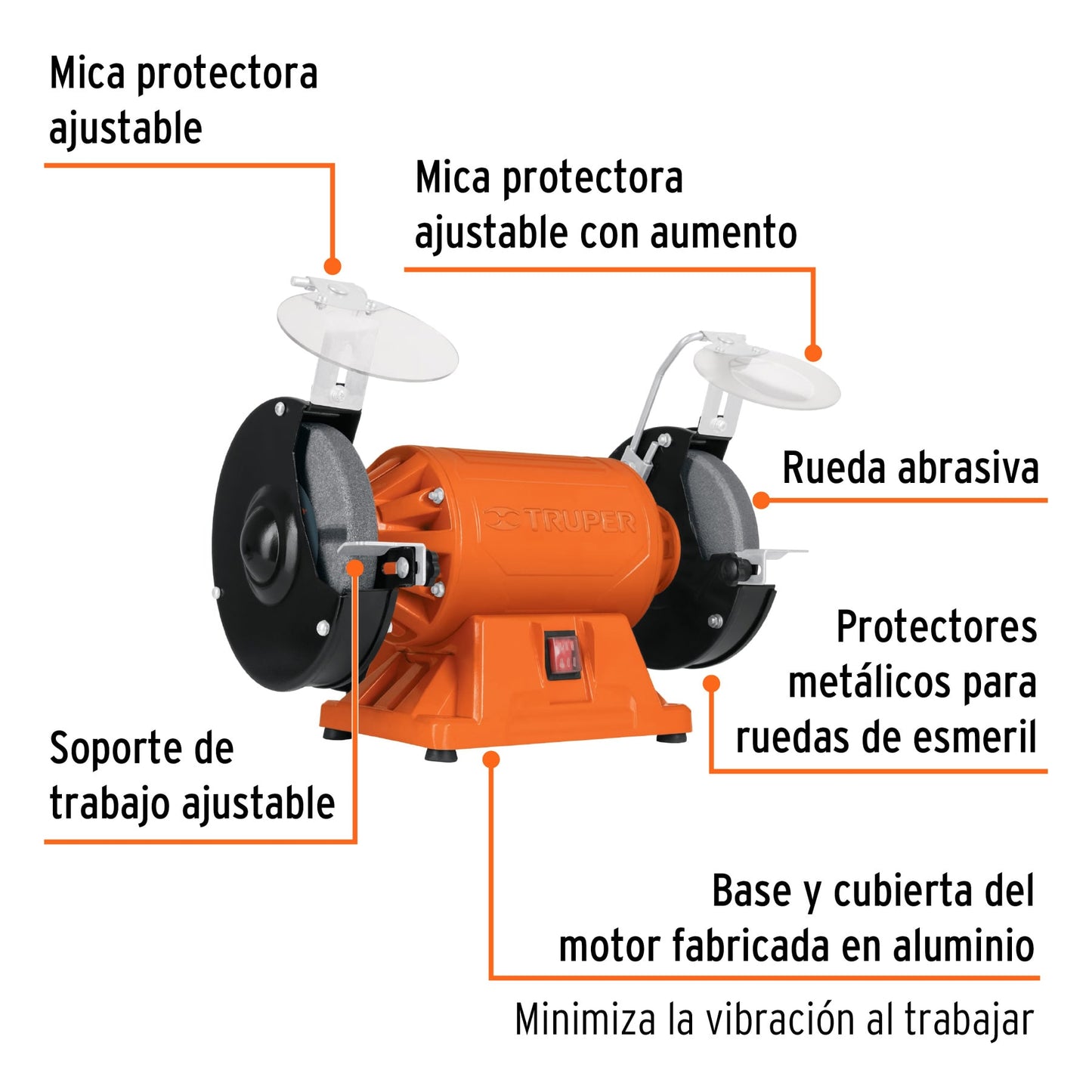 Mica protectora ajustable

Mica protectora ajustable con aumento

Rueda abrasiva

TRUPER

Protectores metálicos para ruedas de esmeril

Soporte de trabajo ajustable

Base y cubierta del motor fabricada en aluminio

Minimiza la vibración al trabajar