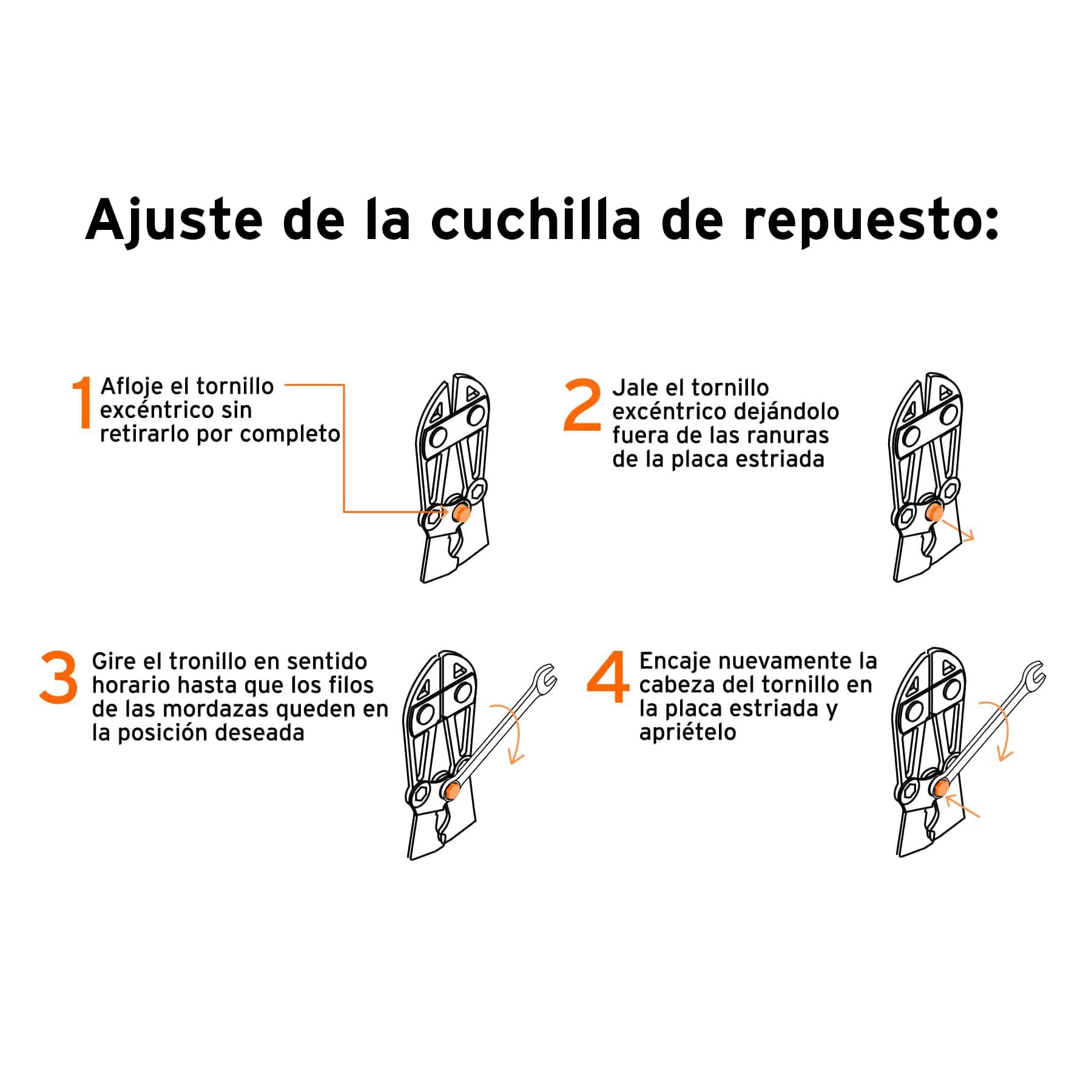 Ajuste de la cuchilla de repuesto:

1 Afloje el tornillo excéntrico sin retirarlo por completo

2 Jale el tornillo excéntrico dejándolo fuera de las ranuras de la placa estriada

3 Gire el tronillo en sentido horario hasta que los filos de las mordazas queden en la posición deseada

4 Encaje nuevamente la cabeza del tornillo en la placa estriada y apriételo