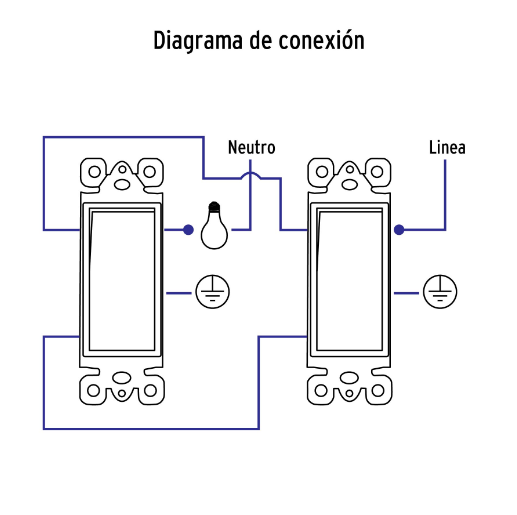 Diagrama de conexión

Neutro

Linea