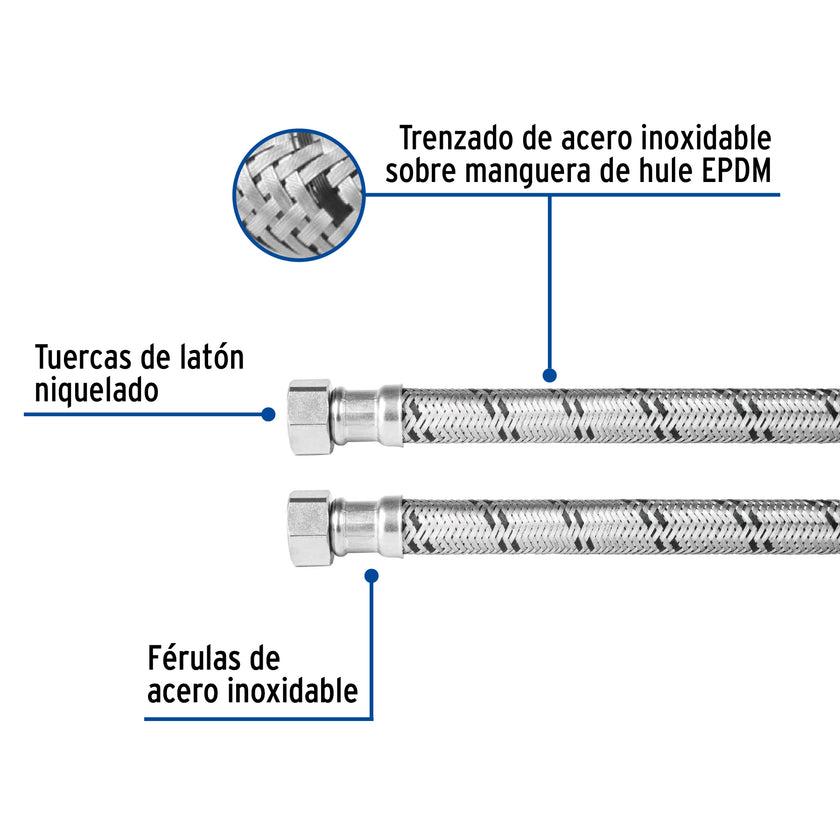 Trenzado de acero inoxidable sobre manguera de hule EPDM

Tuercas de latón niquelado

Férulas de acero inoxidable